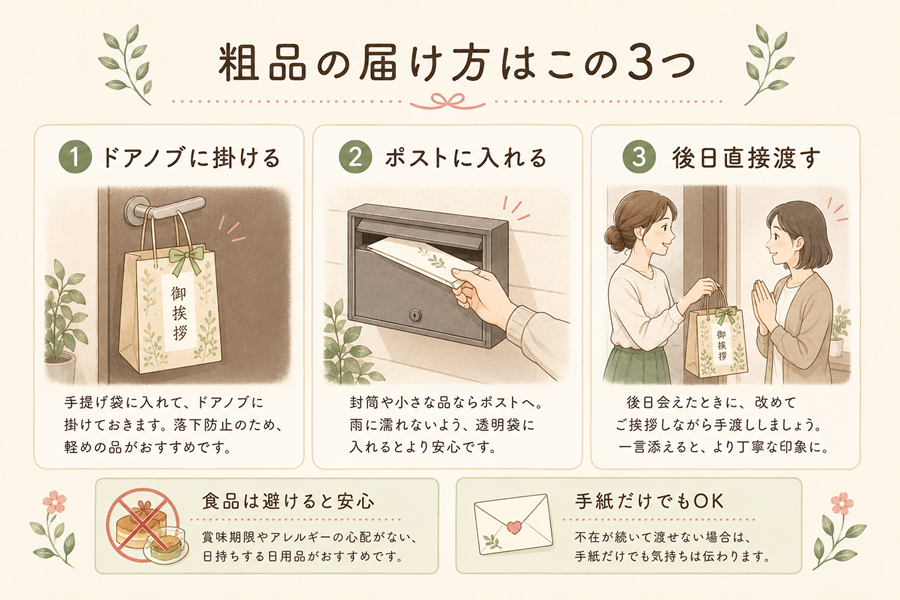 粗品の届け方はこの3つ

1 ドアノブに掛ける

御挨拶

手提げ袋に入れて、ドアノブに掛けておきます。落下防止のため、軽めの品がおすすめです。

2 ポストに入れる

封筒や小さな品ならポストへ。雨に濡れないよう、透明袋に入れるとより安心です。

3 後日直接渡す

御挨拶

後日会えたときに、改めてご挨拶しながら手渡ししましょう。一言添えると、より丁寧な印象に。

食品は避けると安心

賞味期限やアレルギーの心配がない、日持ちする日用品がおすすめです。

手紙だけでもOK

不在が続いて渡せない場合は、手紙だけでも気持ちは伝わります。